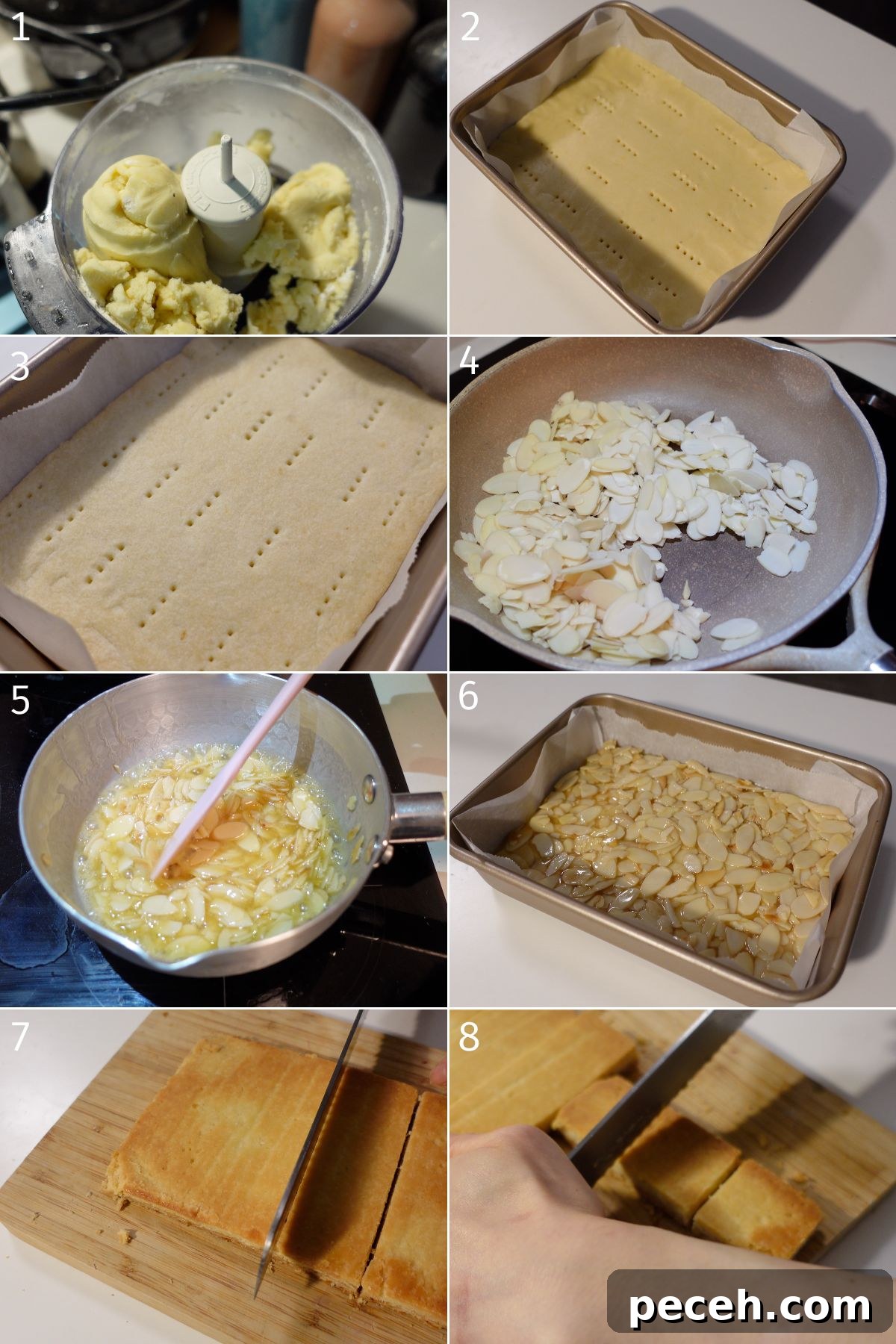 1
2
3
4
5
6
7
8
peceh.com